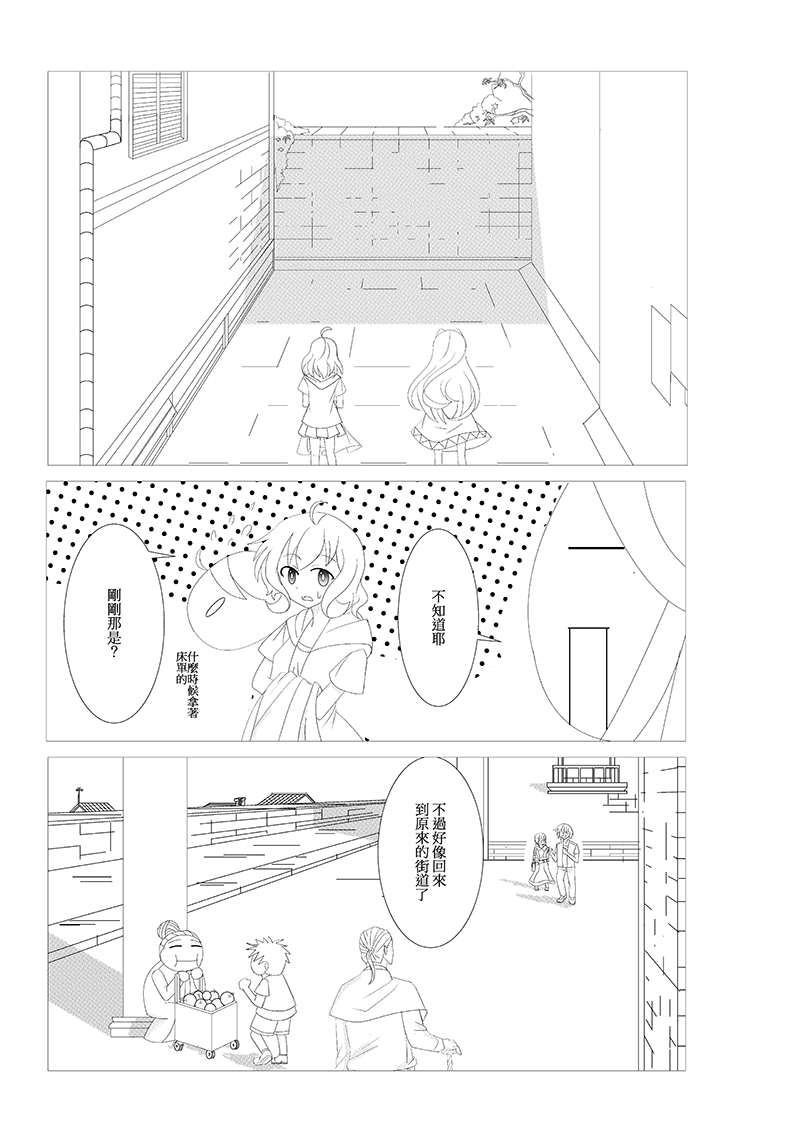 不知道耶

剛剛那是?

什麼時候拿著床單的

不過好像回來到原來的街道了