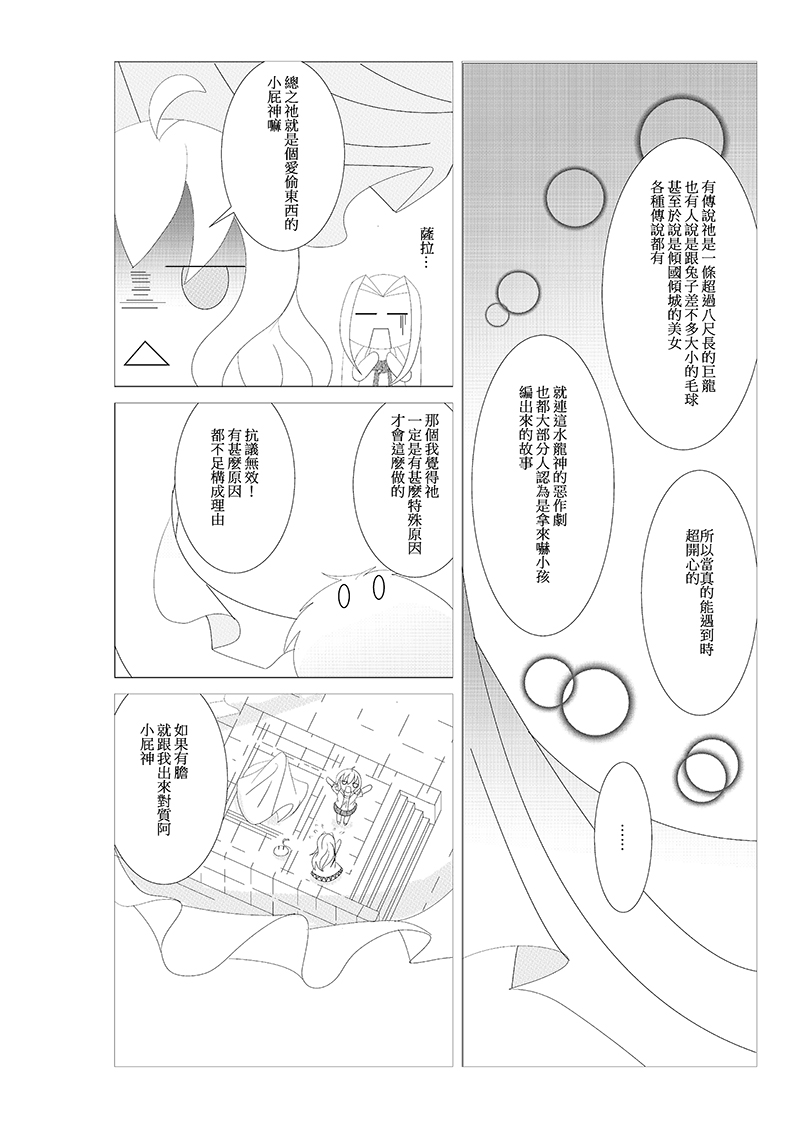 有傳說祂是一條超過八尺長的巨龍
也有人說是跟兔子差不多大小的毛球
甚至於說是傾國傾城的美女
各種傳說都有

就連這水龍神的惡作劇
也都大部分人認為是拿來嚇小孩
編出來的故事

所以當真的能遇到時
超開心的

……

總之祂就是個愛偷東西的
小屁神嘛

薩拉…

那個我覺得祂
一定是有甚麼特殊原因
才會這麼做的

抗議無效！
有甚麼原因
都不足構成理由

如果有膽
就跟我出來對質阿
小屁神