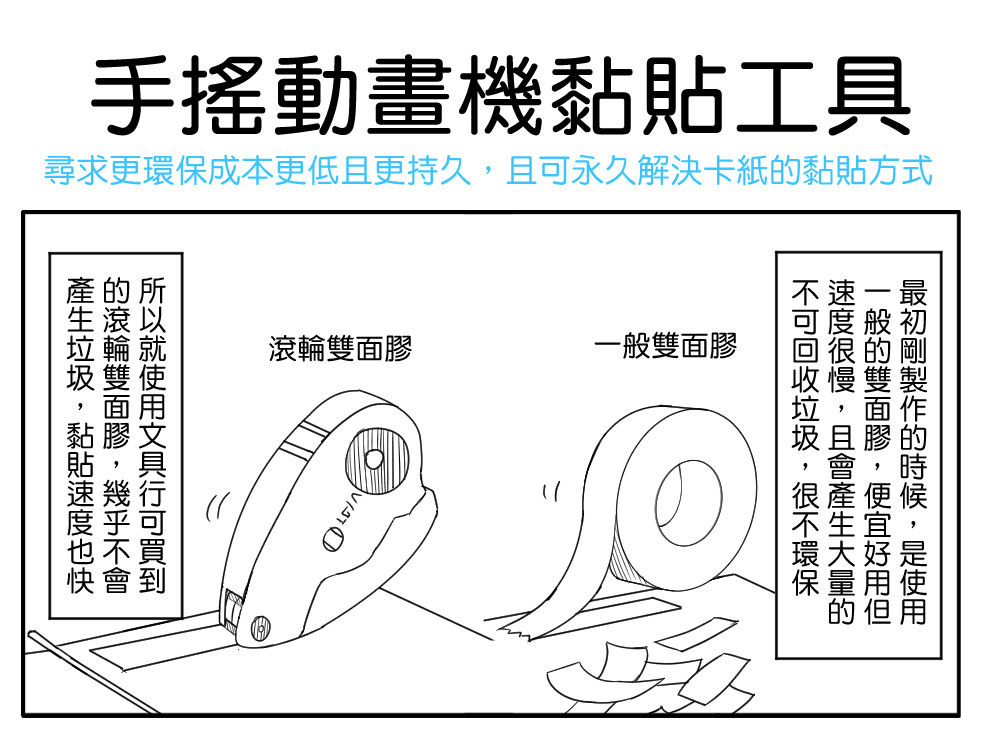 手搖動畫機黏貼工具

尋求更環保成本更低且更持久，且可永久解決卡紙的黏貼方式

最初剛製作的時候，是使用一般的雙面膠，便宜好用但速度很慢，且會產生大量的不可回收垃圾，很不環保

一般雙面膠

滾輪雙面膠

所以就使用文具行可買到的滾輪雙面膠，幾乎不會產生垃圾，黏貼速度也快