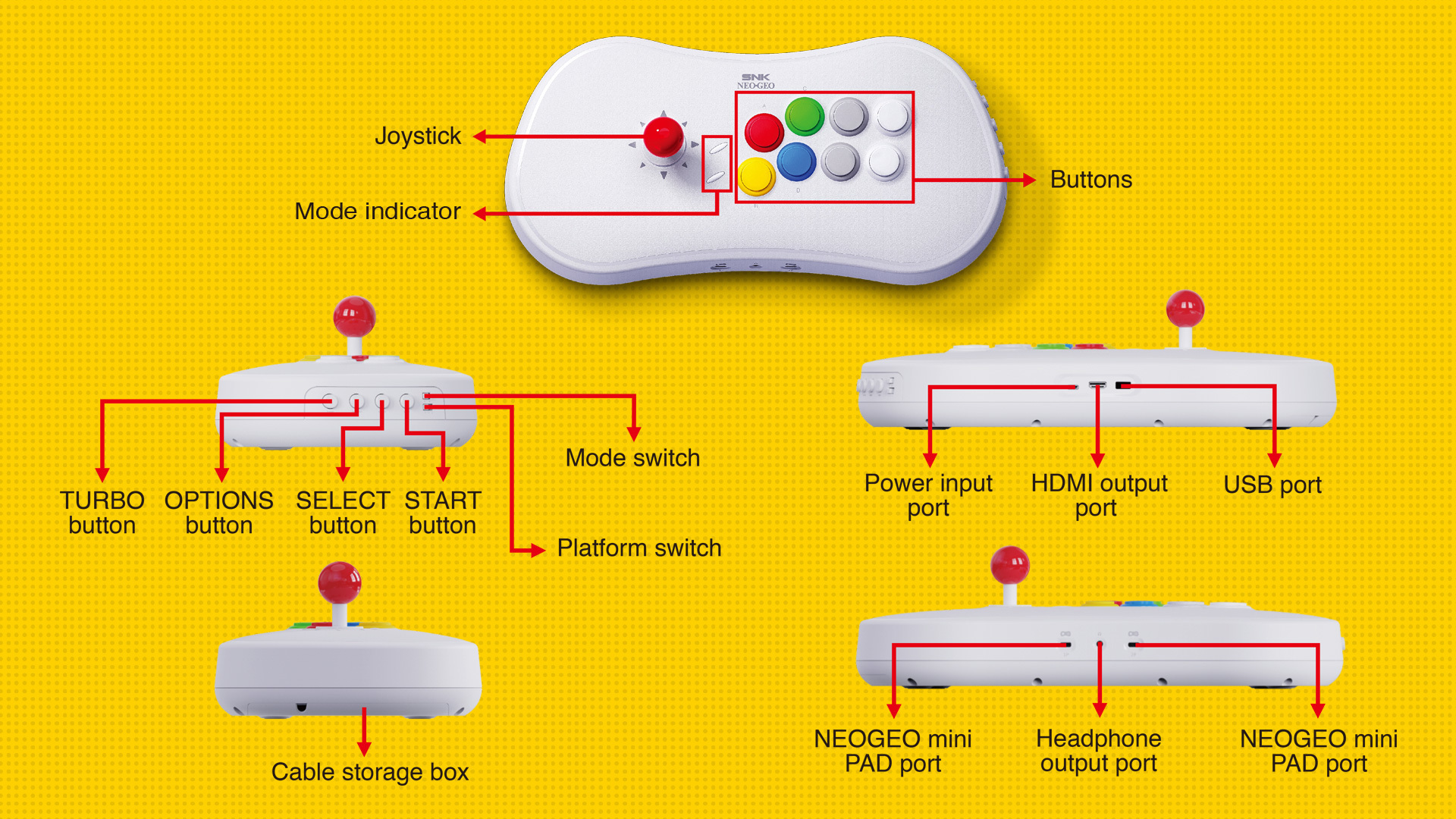 SNK
NEO·GEO

Joystick

Mode indicator

Buttons

TURBO button

OPTIONS button

SELECT button

START button

Mode switch

Platform switch

Power input port

HDMI output port

USB port

Cable storage box

NEOGEO mini PAD port

Headphone output port

NEOGEO mini PAD port