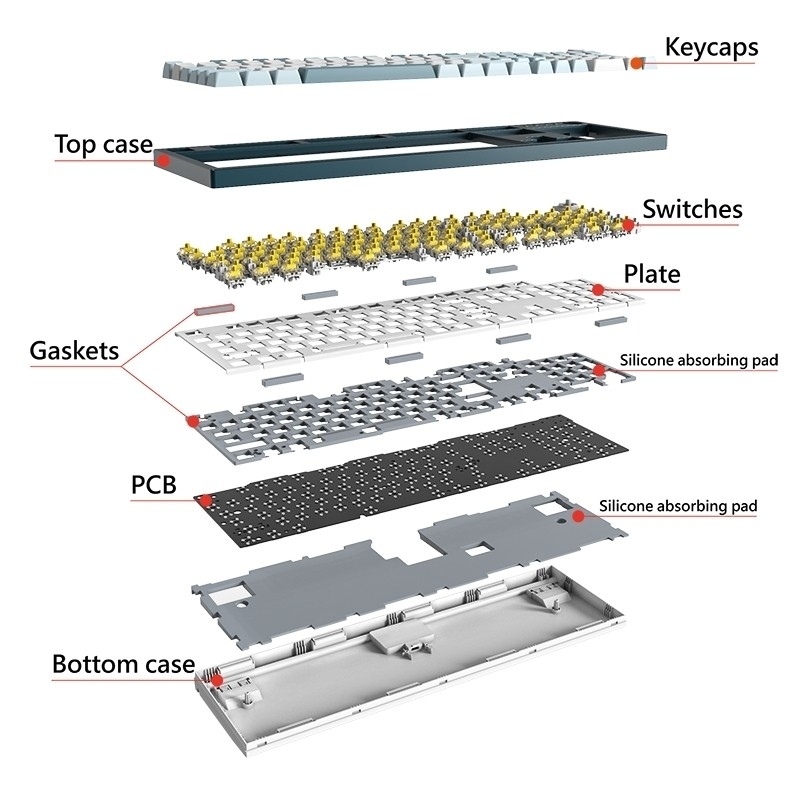 Keycaps

Top case

Switches

Plate

Gaskets

Silicone absorbing pad

PCB

Silicone absorbing pad

Bottom case