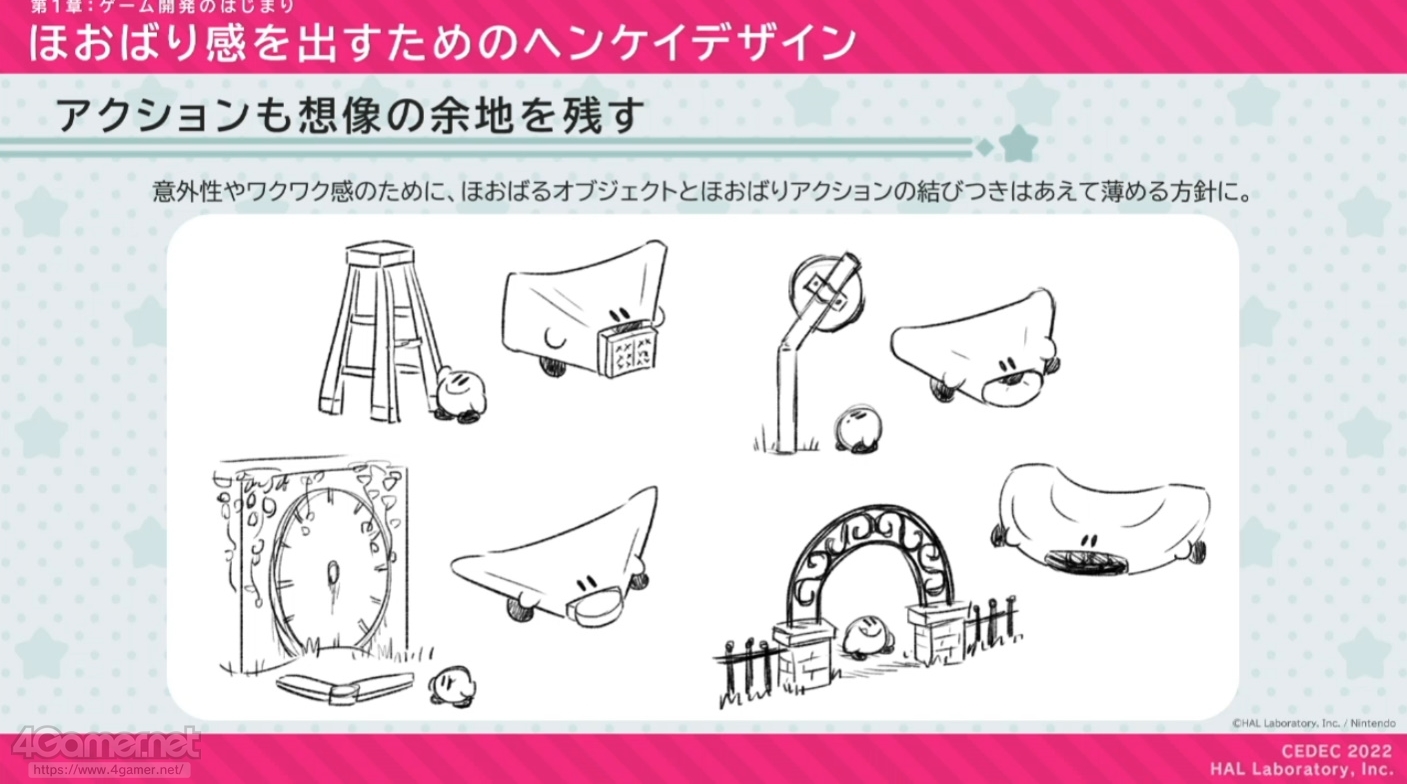 第1章：ゲーム開発のはじまり
ほおばり感を出すためのヘンケイデザイン

アクションも想像の余地を残す

意外性やワクワク感のために、ほおばるオブジェクトとほおばりアクションの結びつきはあえて薄める方針に。

©HAL Laboratory, Inc. / Nintendo

4Gamer.net
https://www.4gamer.net/

CEDEC 2022
HAL Laboratory, Inc.