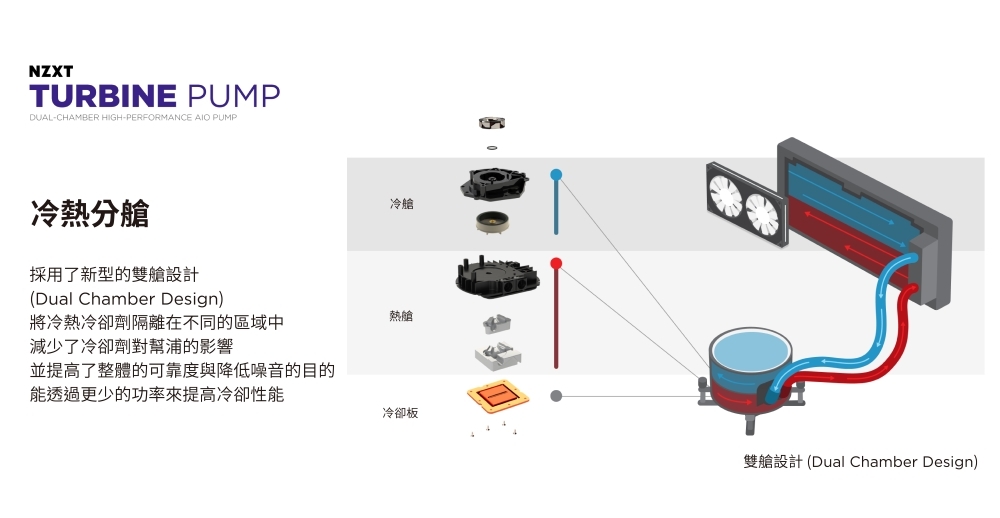 NZXT
TURBINE PUMP
DUAL-CHAMBER HIGH-PERFORMANCE AIO PUMP

冷熱分艙

採用了新型的雙艙設計
(Dual Chamber Design)
將冷熱冷卻劑隔離在不同的區域中
減少了冷卻劑對幫浦的影響
並提高了整體的可靠度與降低噪音的目的
能透過更少的功率來提高冷卻性能

冷艙

熱艙

冷卻板

雙艙設計 (Dual Chamber Design)