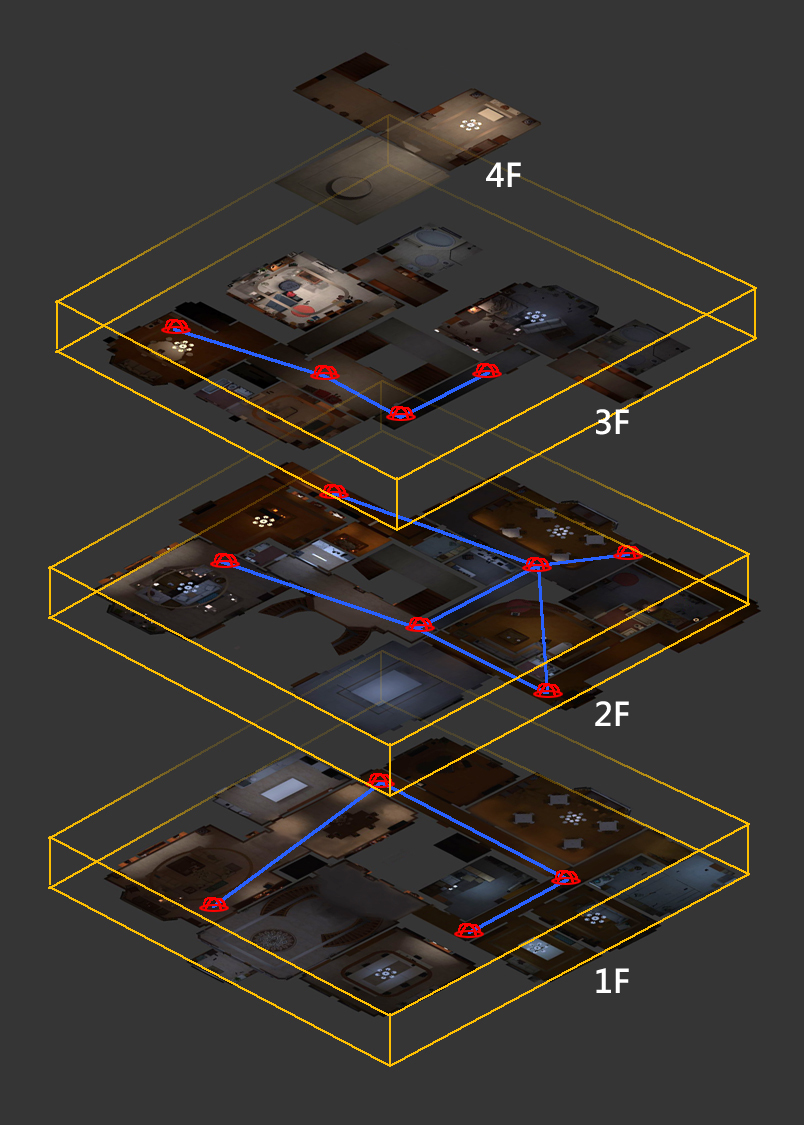 4F

3F

2F

1F