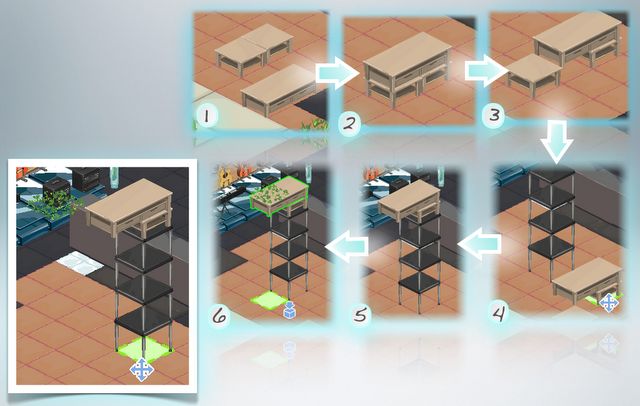 1
2
3
4
5
6