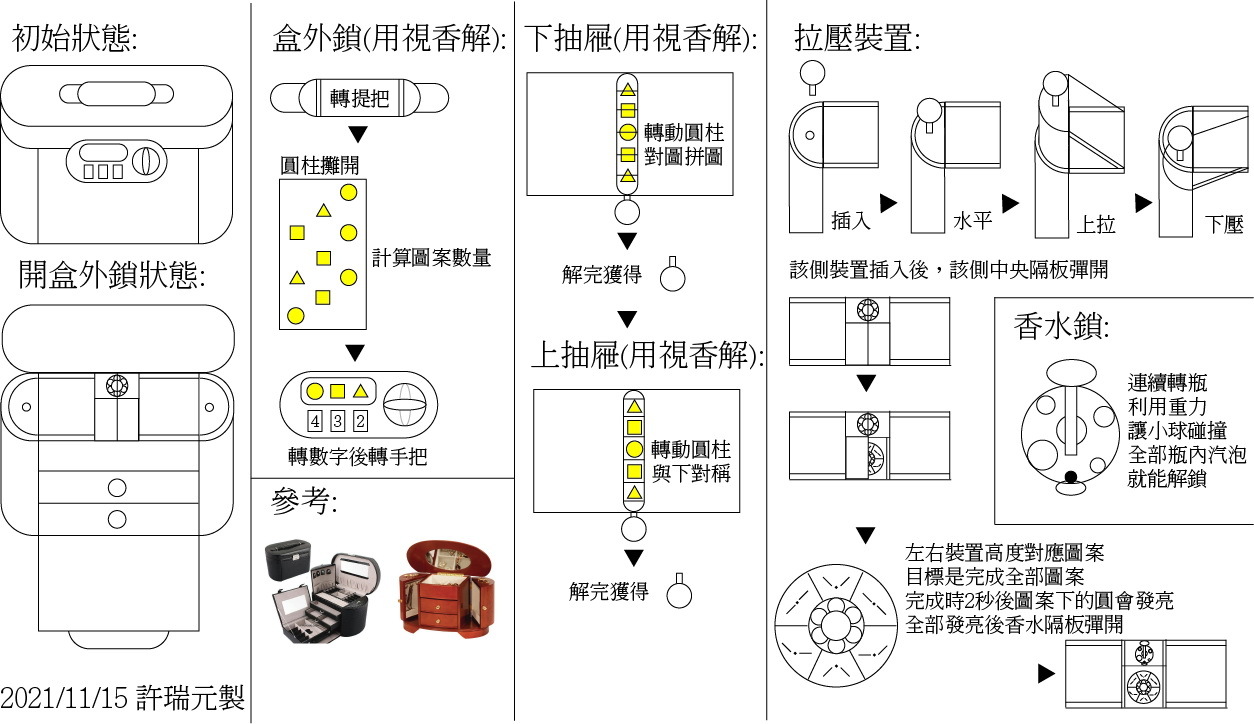 初始狀態:

開盒外鎖狀態:

2021/11/15 許瑞元製

盒外鎖(用視香解):

轉提把

圓柱攤開

計算圖案數量

4 3 2

轉數字後轉手把

參考:

下抽屜(用視香解):

轉動圓柱
對圖拼圖

解完獲得

上抽屜(用視香解):

轉動圓柱
與下對稱

解完獲得

拉壓裝置:

插入

水平

上拉

下壓

該側裝置插入後，該側中央隔板彈開

香水鎖:

連續轉瓶
利用重力
讓小球碰撞
全部瓶內汽泡
就能解鎖

左右裝置高度對應圖案
目標是完成全部圖案
完成時2秒後圖案下的圓會發亮
全部發亮後香水隔板彈開