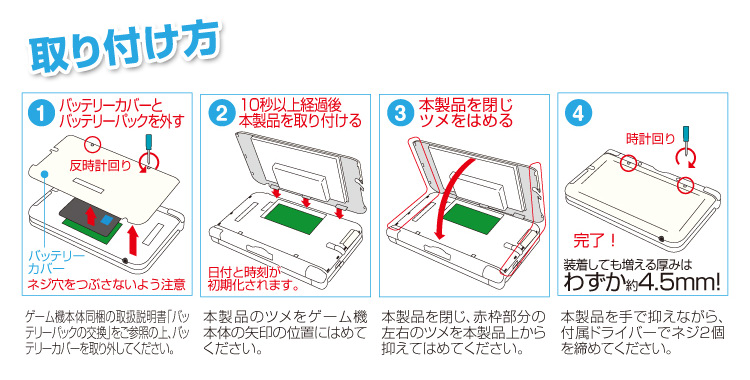 取り付け方

1 バッテリーカバーとバッテリーパックを外す

反時計回り

バッテリーカバー

ネジ穴をつぶさないよう注意

ゲーム機本体同梱の取扱説明書「バッテリーパックの交換」をご参照の上、バッテリーカバーを取り外してください。

2 10秒以上経過後本製品を取り付ける

日付と時刻が初期化されます。

本製品のツメをゲーム機本体の矢印の位置にはめてください。

3 本製品を閉じツメをはめる

本製品を閉じ、赤枠部分の左右のツメを本製品上から抑えてはめてください。

4

時計回り

完了！

装着しても増える厚みは わずか約4.5mm!

本製品を手で抑えながら、付属ドライバーでネジ2個を締めてください。